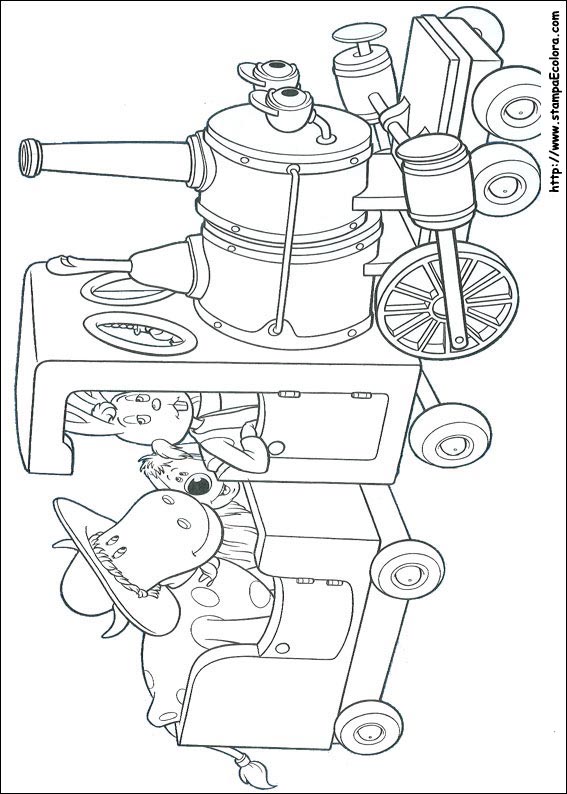 http://www.stampaEcolora.com