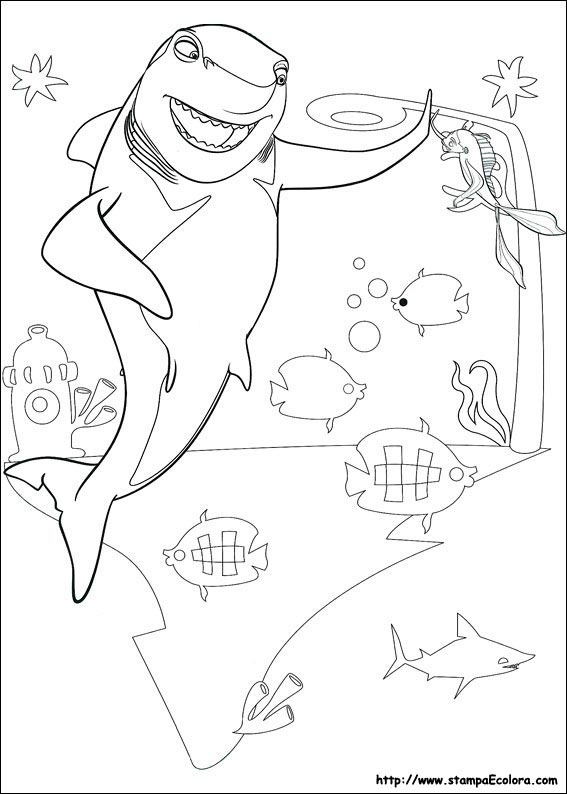 http://www.stampaEcolora.com