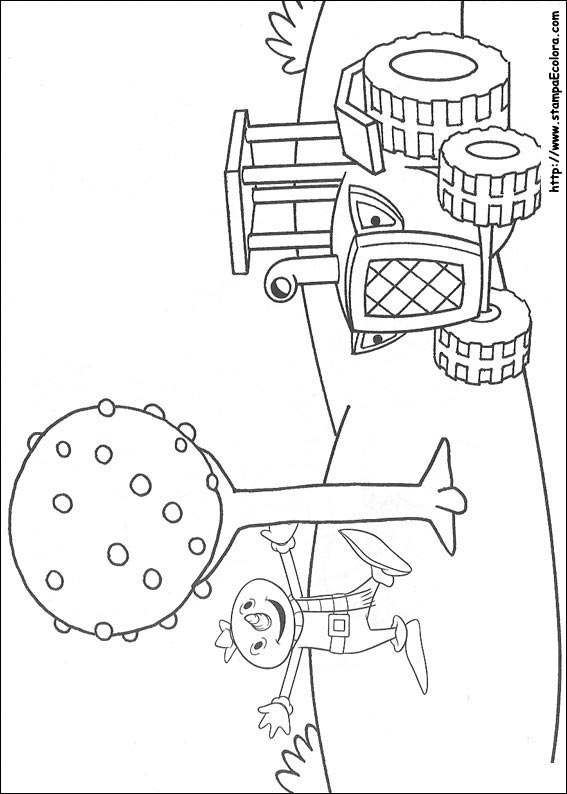 http://www.stampaEcolora.com