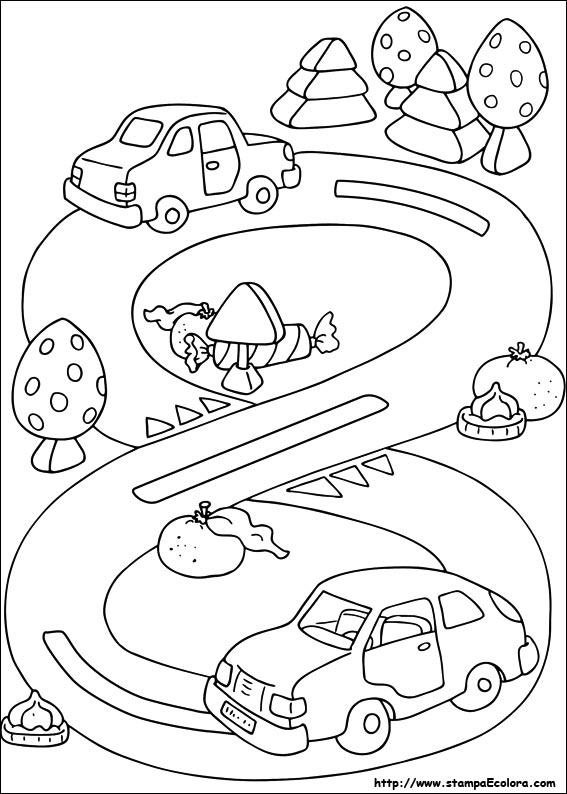 http://www.stampaEcolora.com