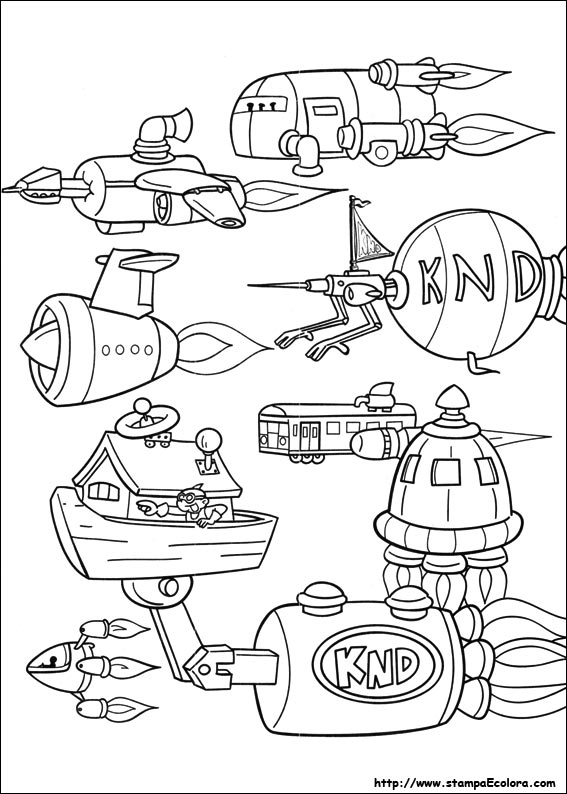 KND

KND

KND

http://www.stampaEcolora.com