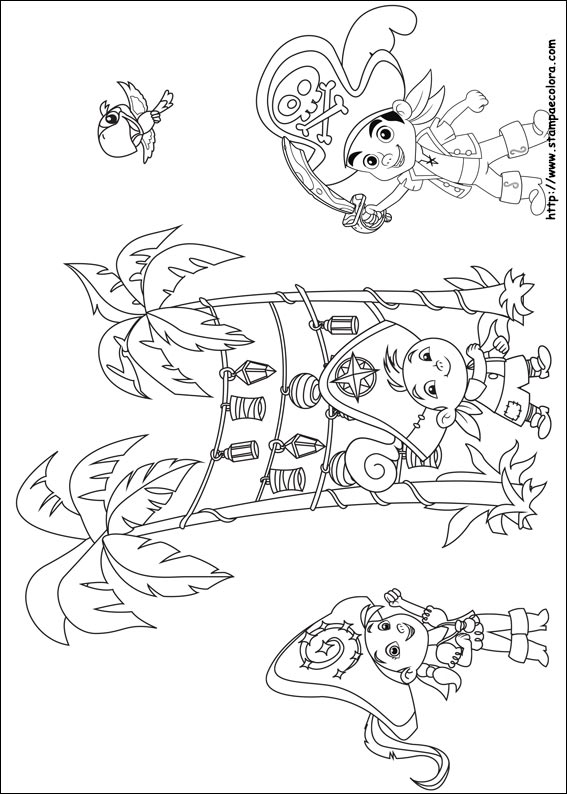 http://www.stampaecolora.com