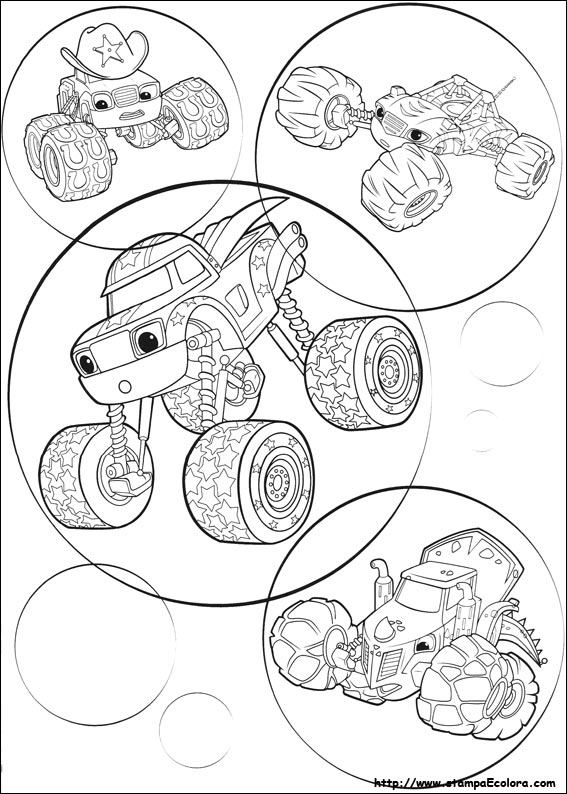 http://www.stampaEcolora.com