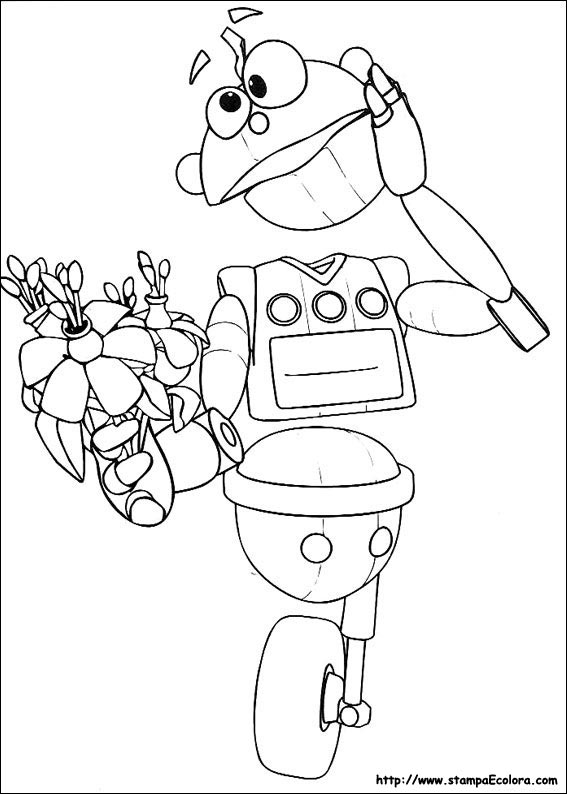 http://www.stampaEcolora.com